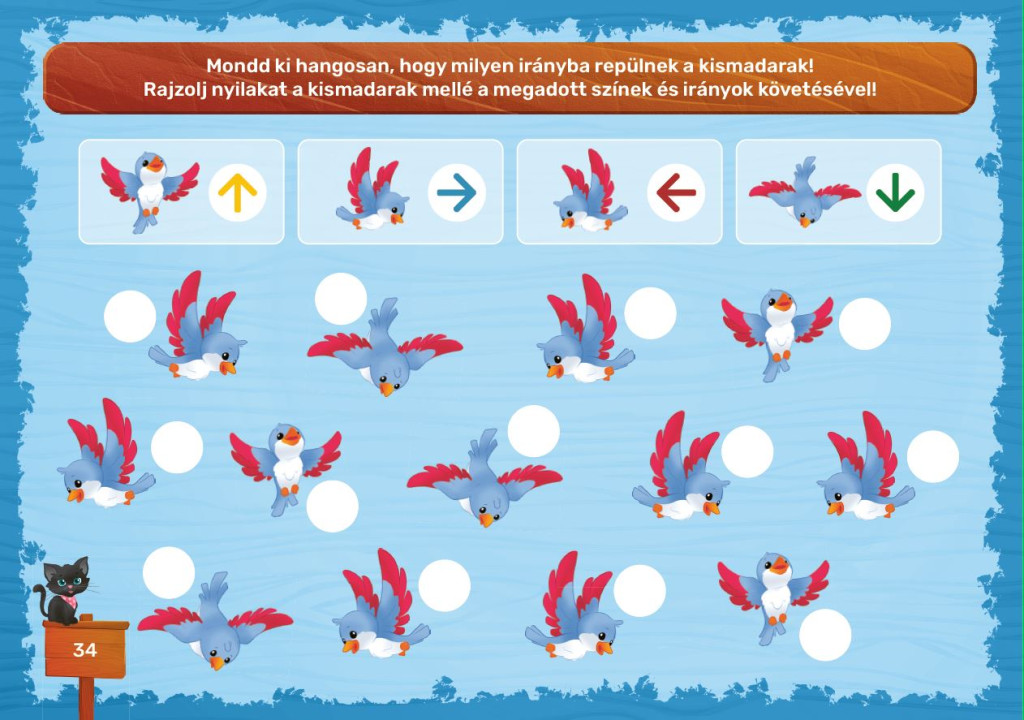 Mondd ki hangosan, hogy milyen irányba repülnek a kismadarak!
Rajzolj nyilakat a kismadarak mellé a megadott színek és irányok követésével!

34